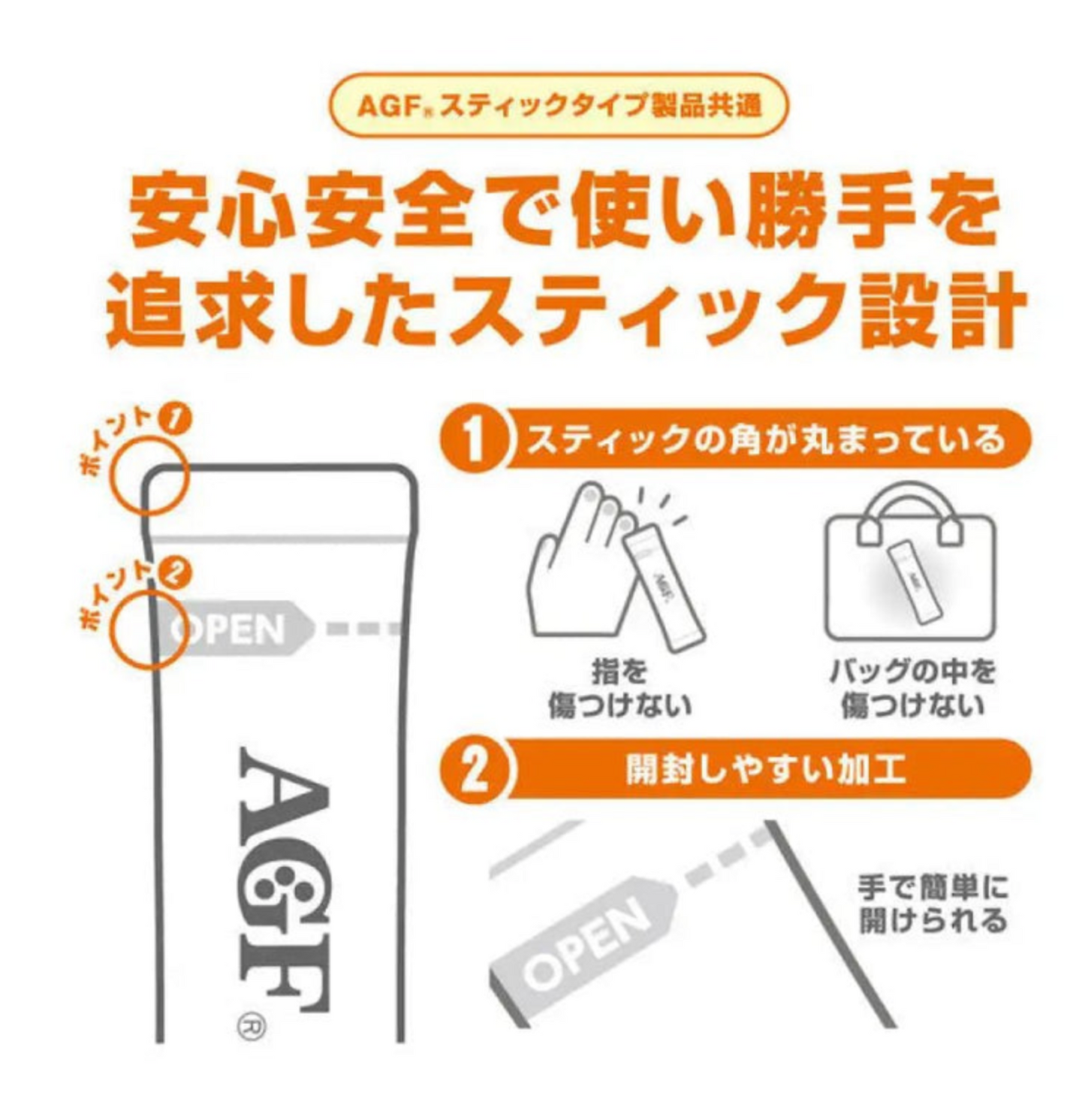 AGF® スティックタイプ製品共通

安心安全で使い勝手を追求したスティック設計

ポイント1

ポイント2

OPEN

AGF®

1 スティックの角が丸まっている

AGF

指を傷つけない

AGF

バッグの中を傷つけない

2 開封しやすい加工

OPEN

手で簡単に開けられる